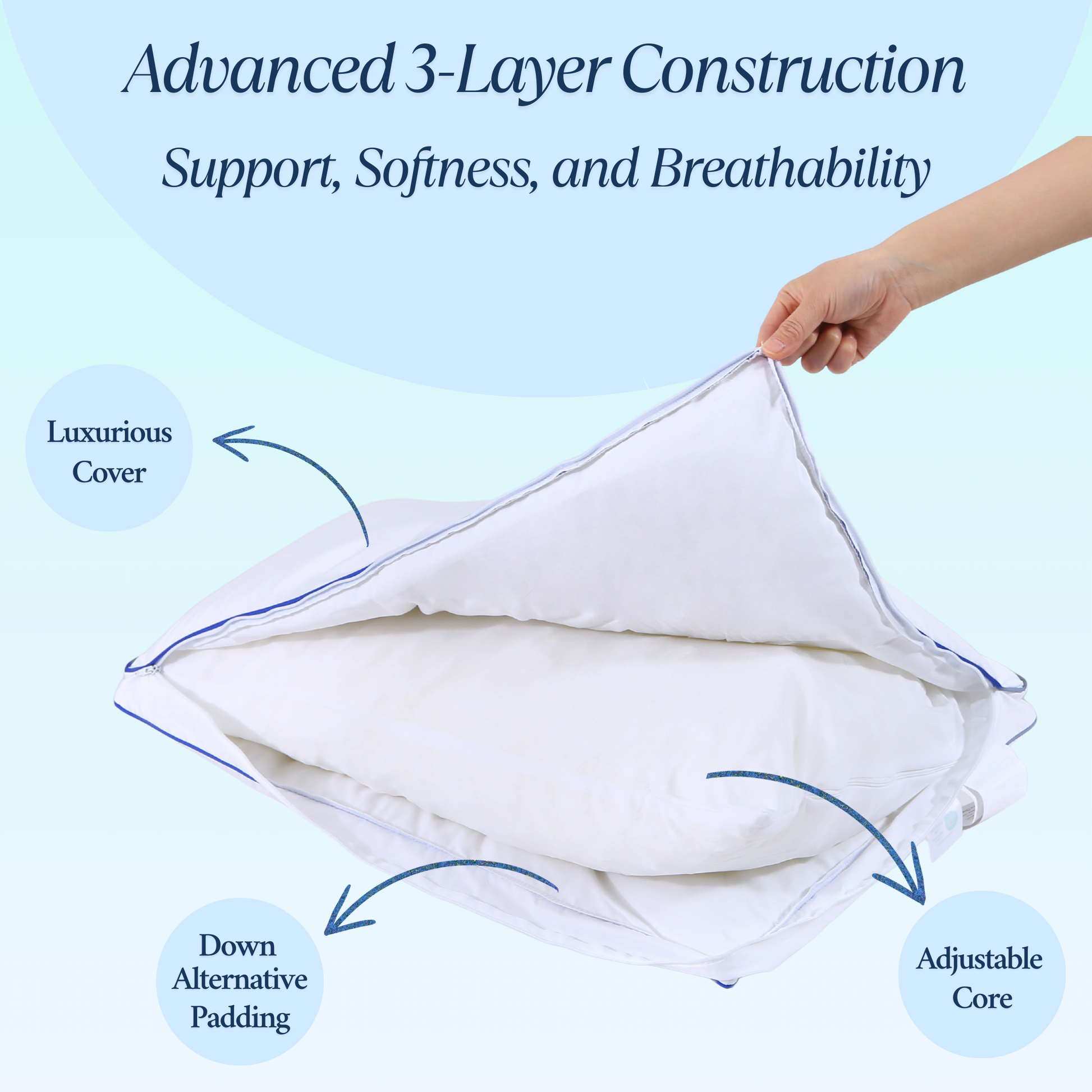 Advanced 3-Layer Construction
Support, Softness, and Breathability

Luxurious Cover

Down Alternative Padding

Adjustable Core