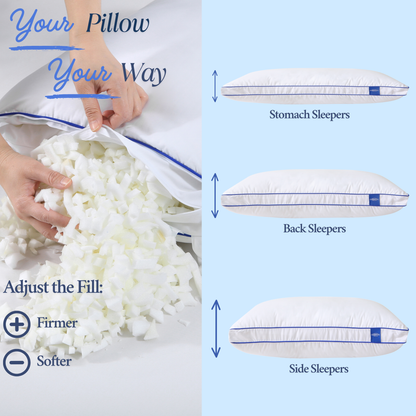 Your Pillow
Your Way

Adjust the Fill:

Firmer

Softer

Stomach Sleepers

Back Sleepers

Side Sleepers