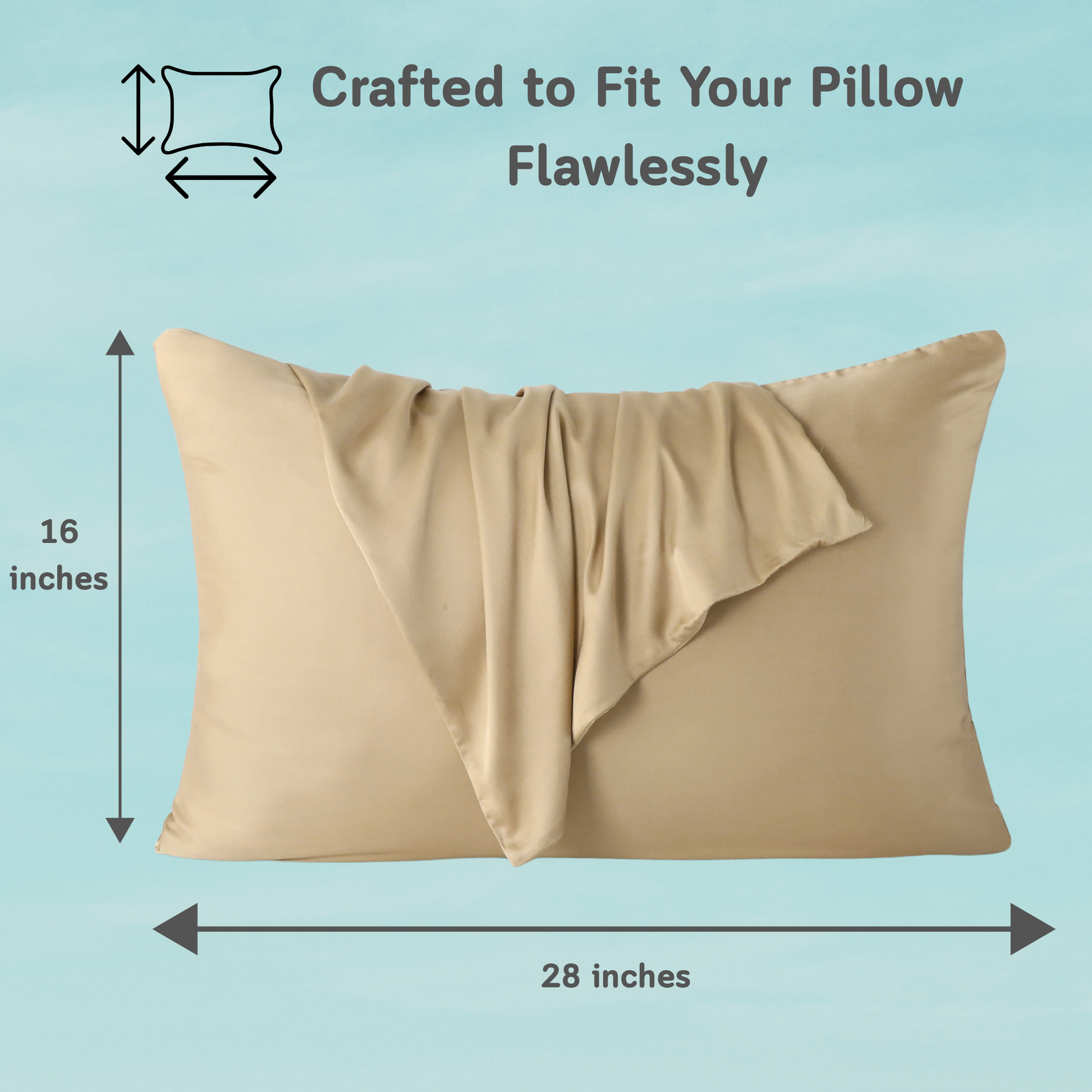 Crafted to Fit Your Pillow Flawlessly

16 inches

28 inches