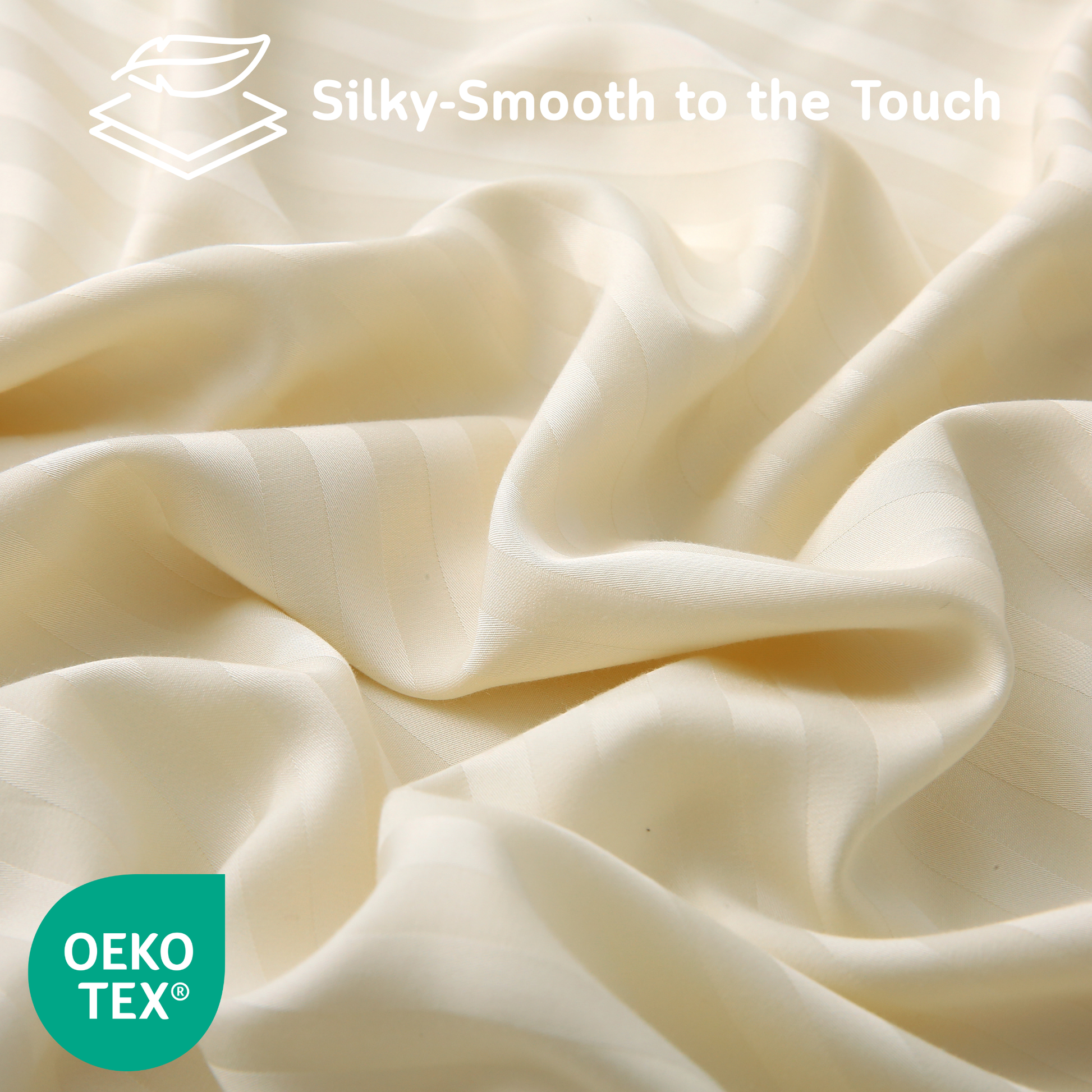 Silky-Smooth to the Touch

OEKO TEX®