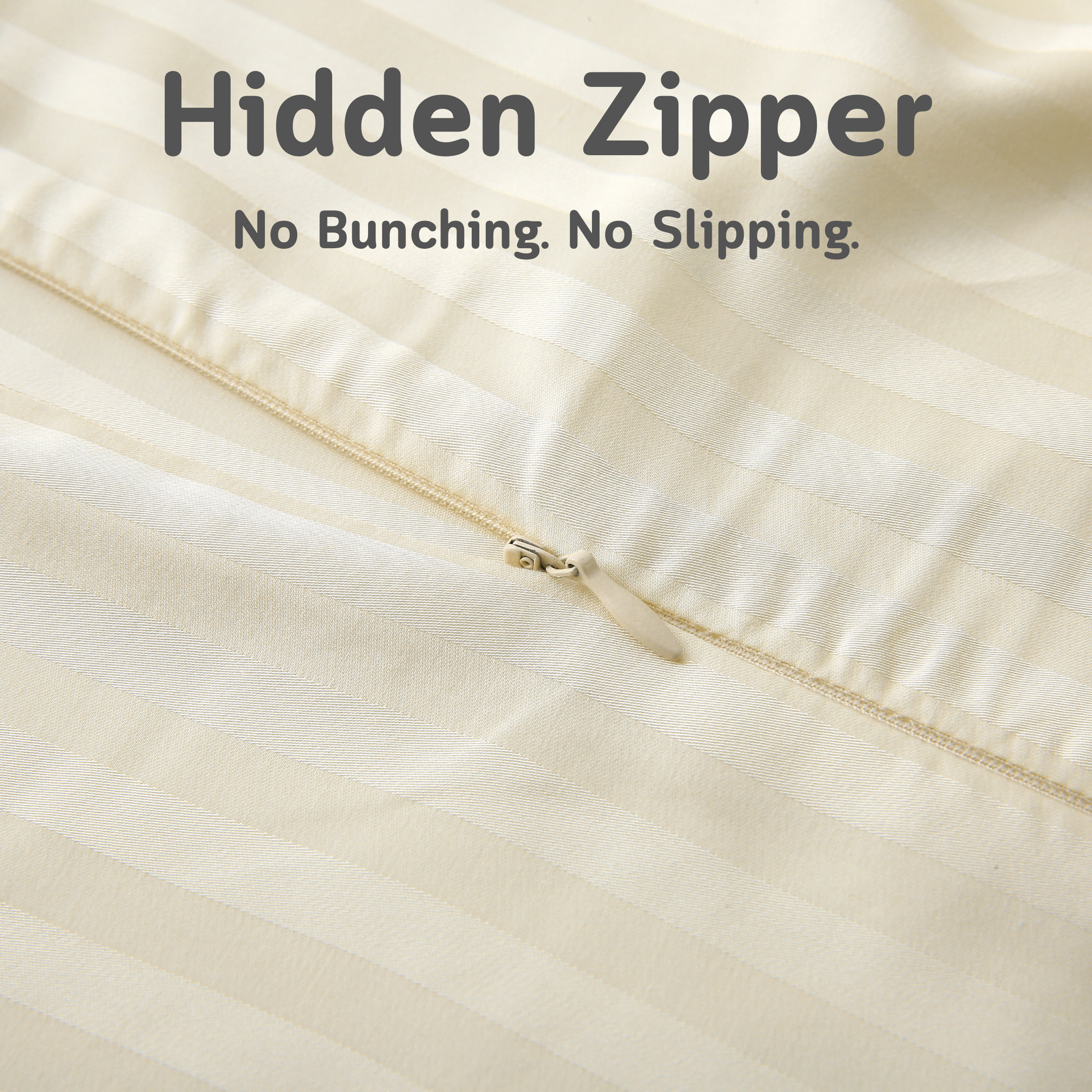 Hidden Zipper

No Bunching. No Slipping.