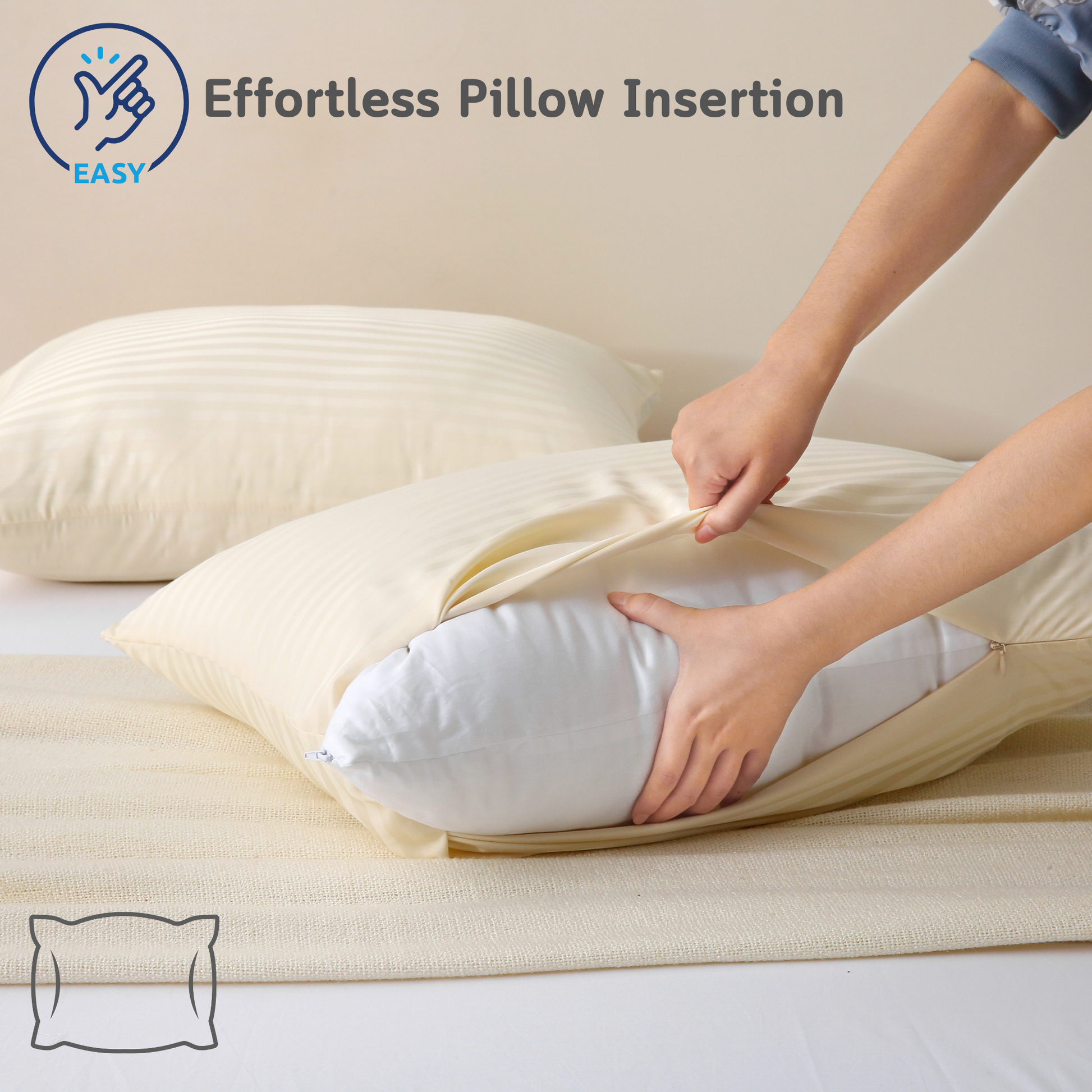 EASY

Effortless Pillow Insertion