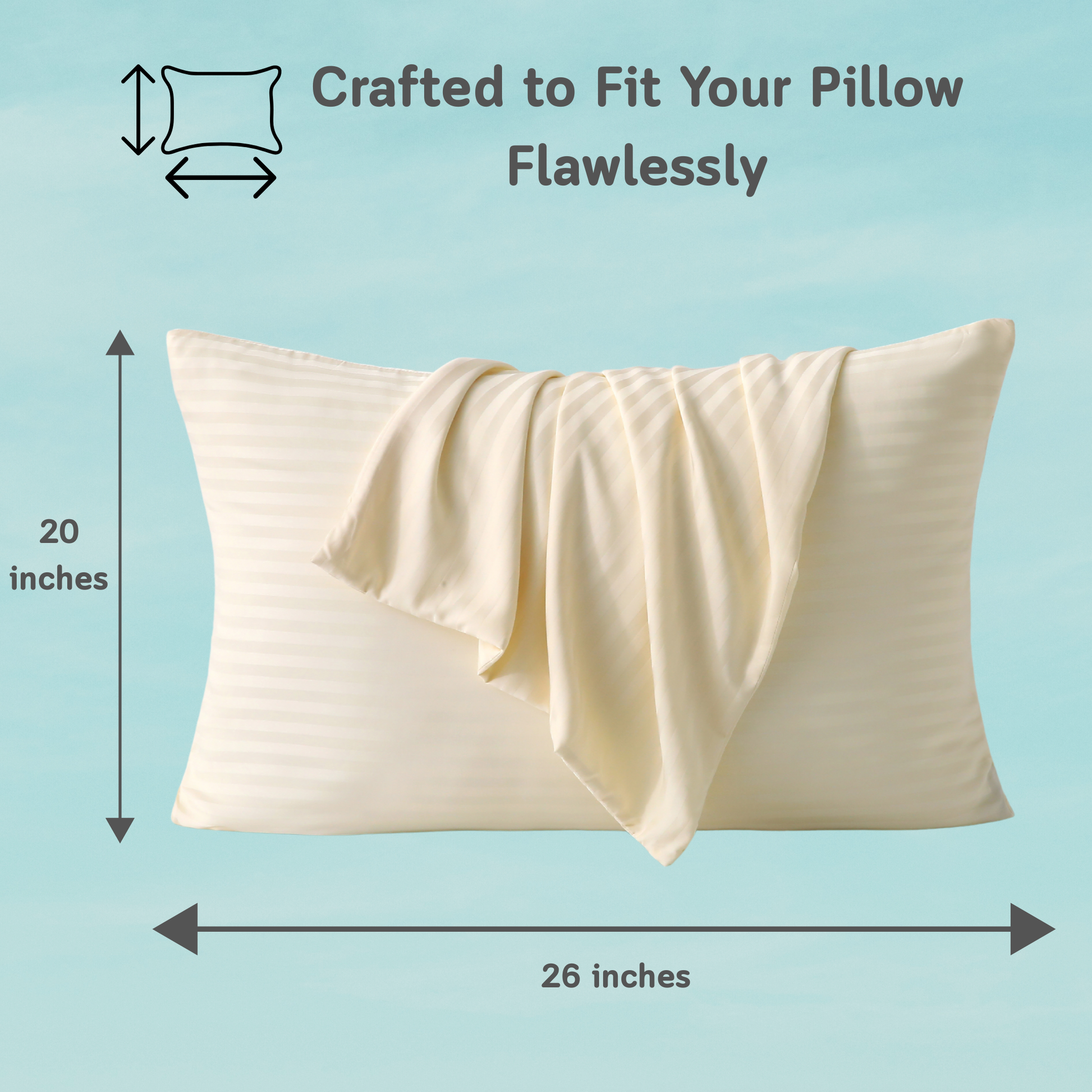 Crafted to Fit Your Pillow Flawlessly

20 inches

26 inches