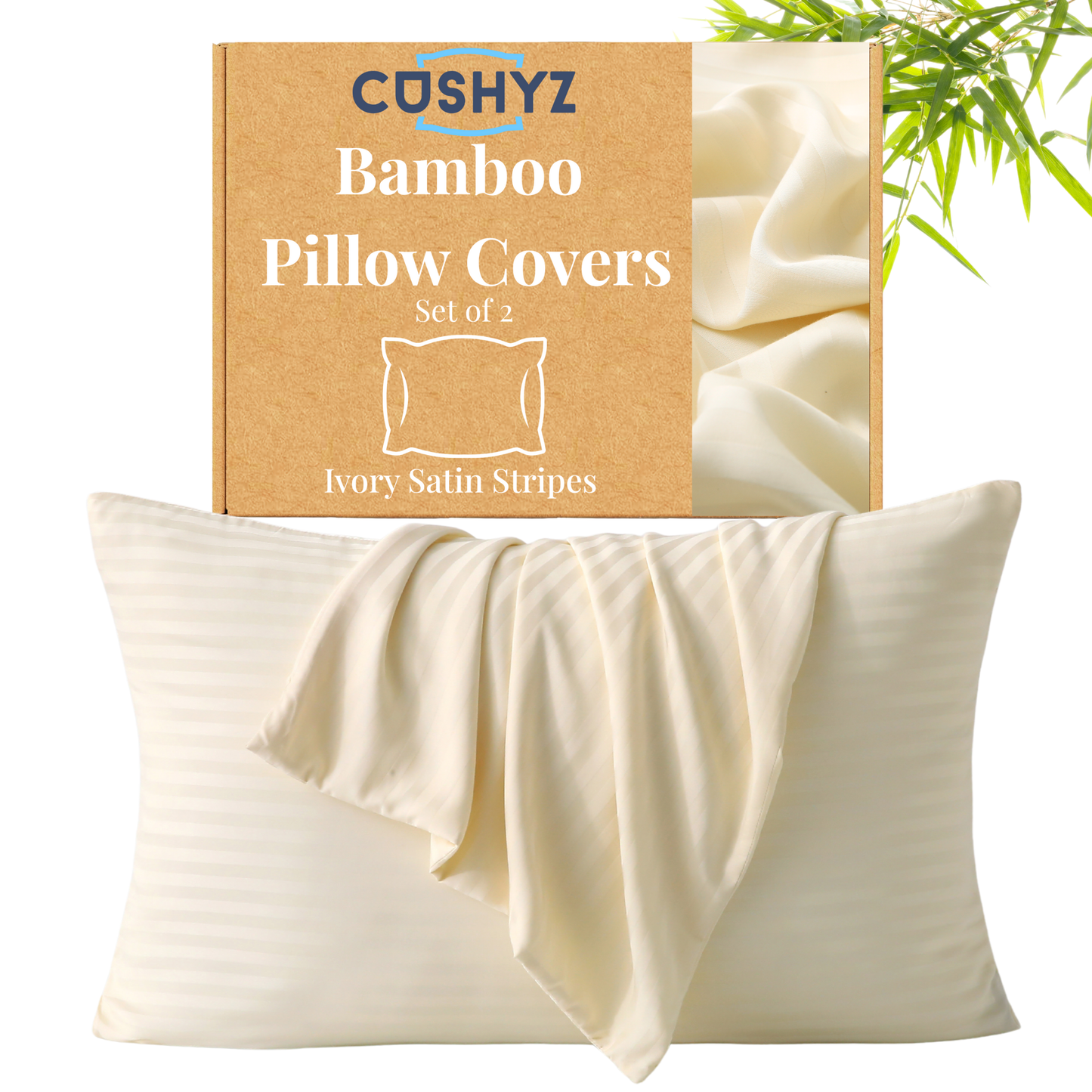 CUSHYZ

Bamboo

Pillow Covers

Set of 2

Ivory Satin Stripes