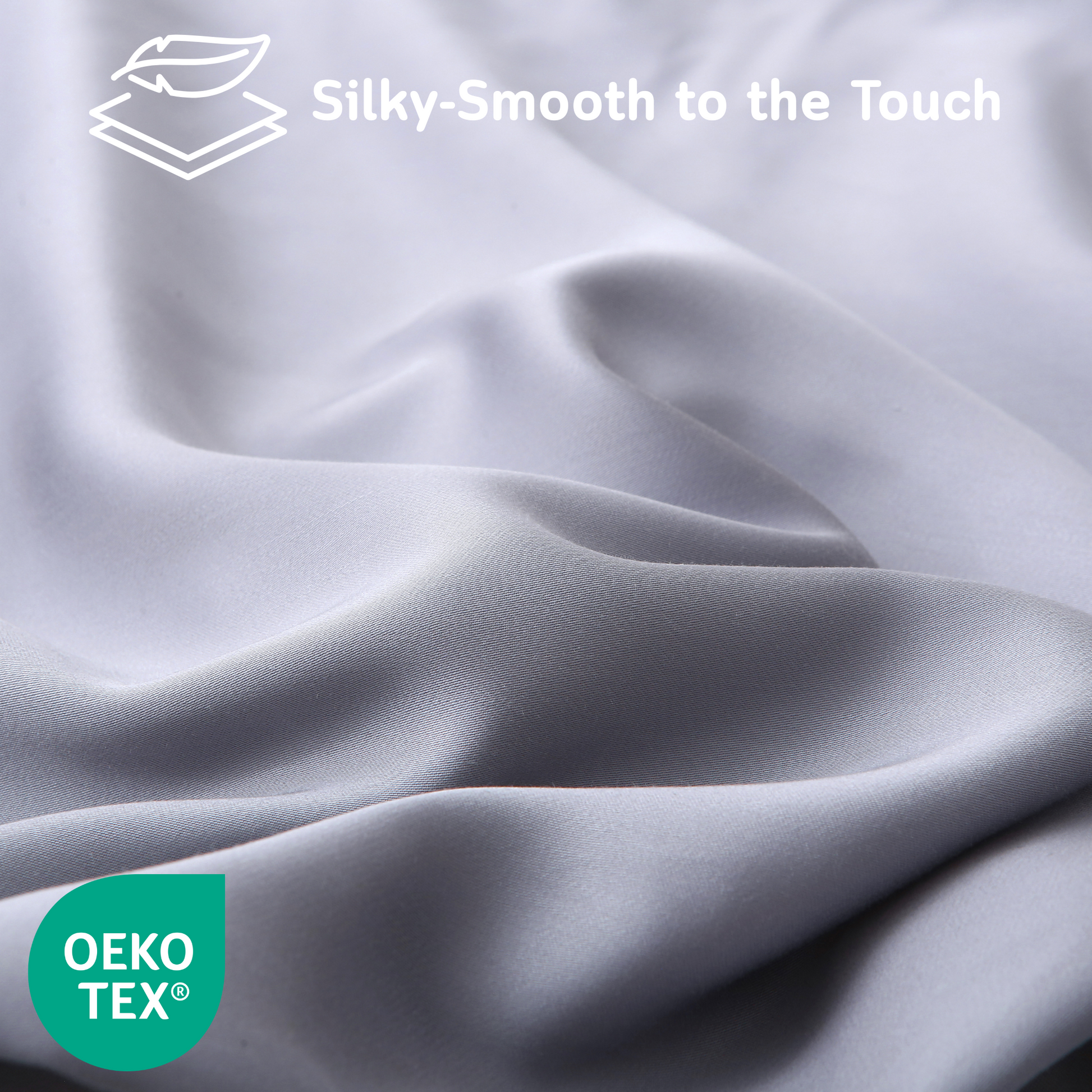 Silky-Smooth to the Touch

OEKO
TEX®