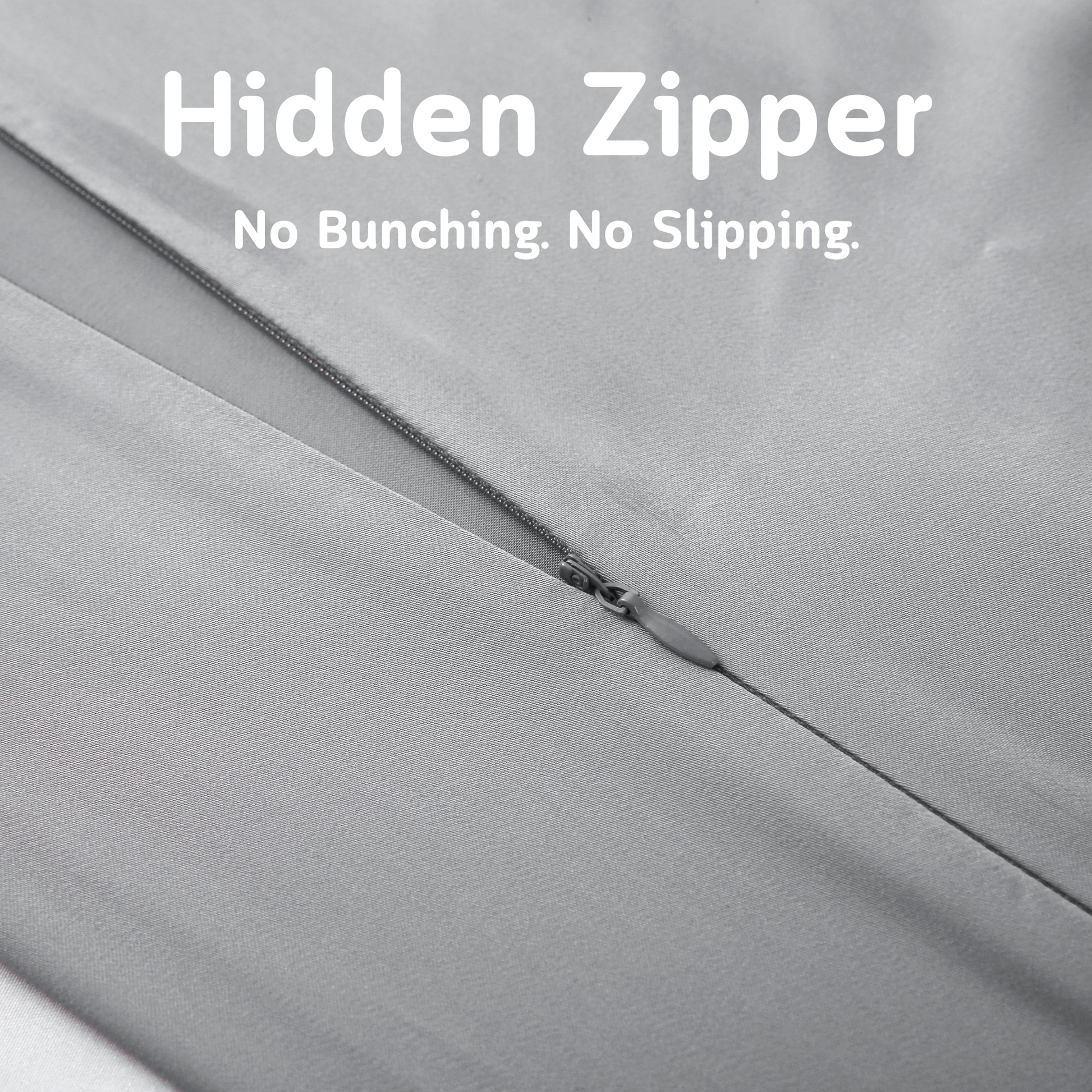 Hidden Zipper

No Bunching. No Slipping.