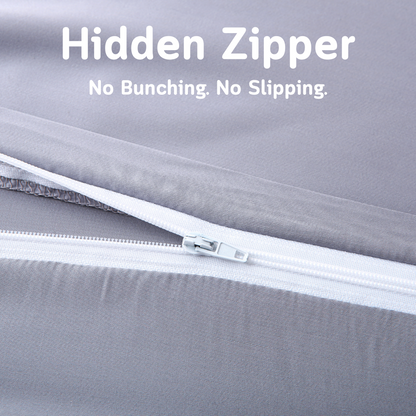 Hidden Zipper

No Bunching. No Slipping.