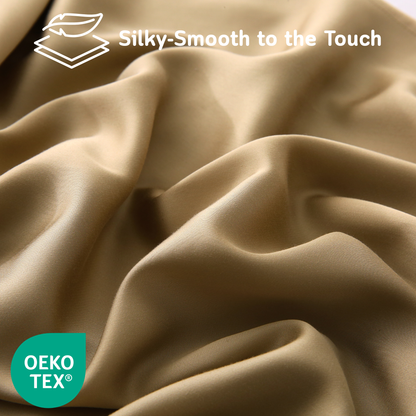 Silky-Smooth to the Touch

OEKO
TEX®