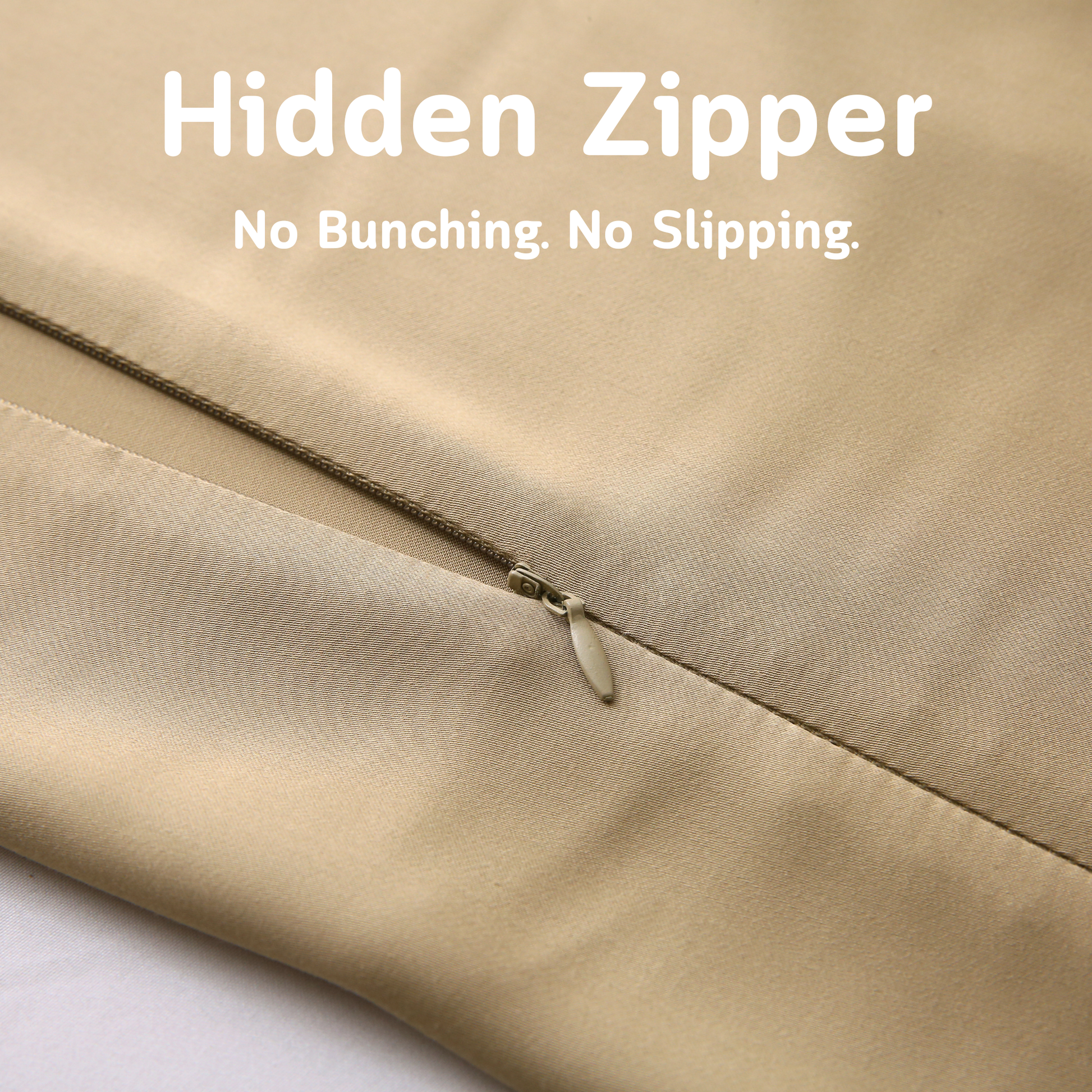 Hidden Zipper

No Bunching. No Slipping.