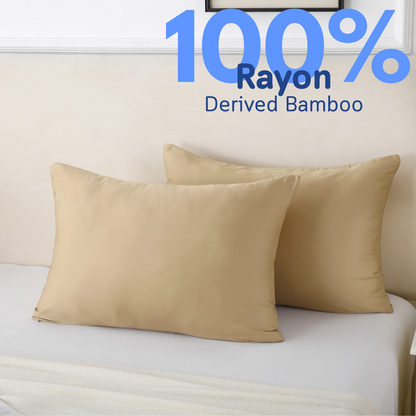 100%
Rayon
Derived Bamboo