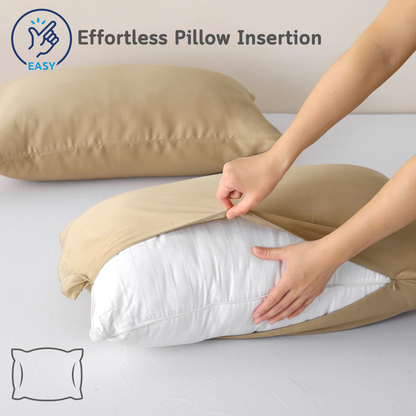 EASY

Effortless Pillow Insertion