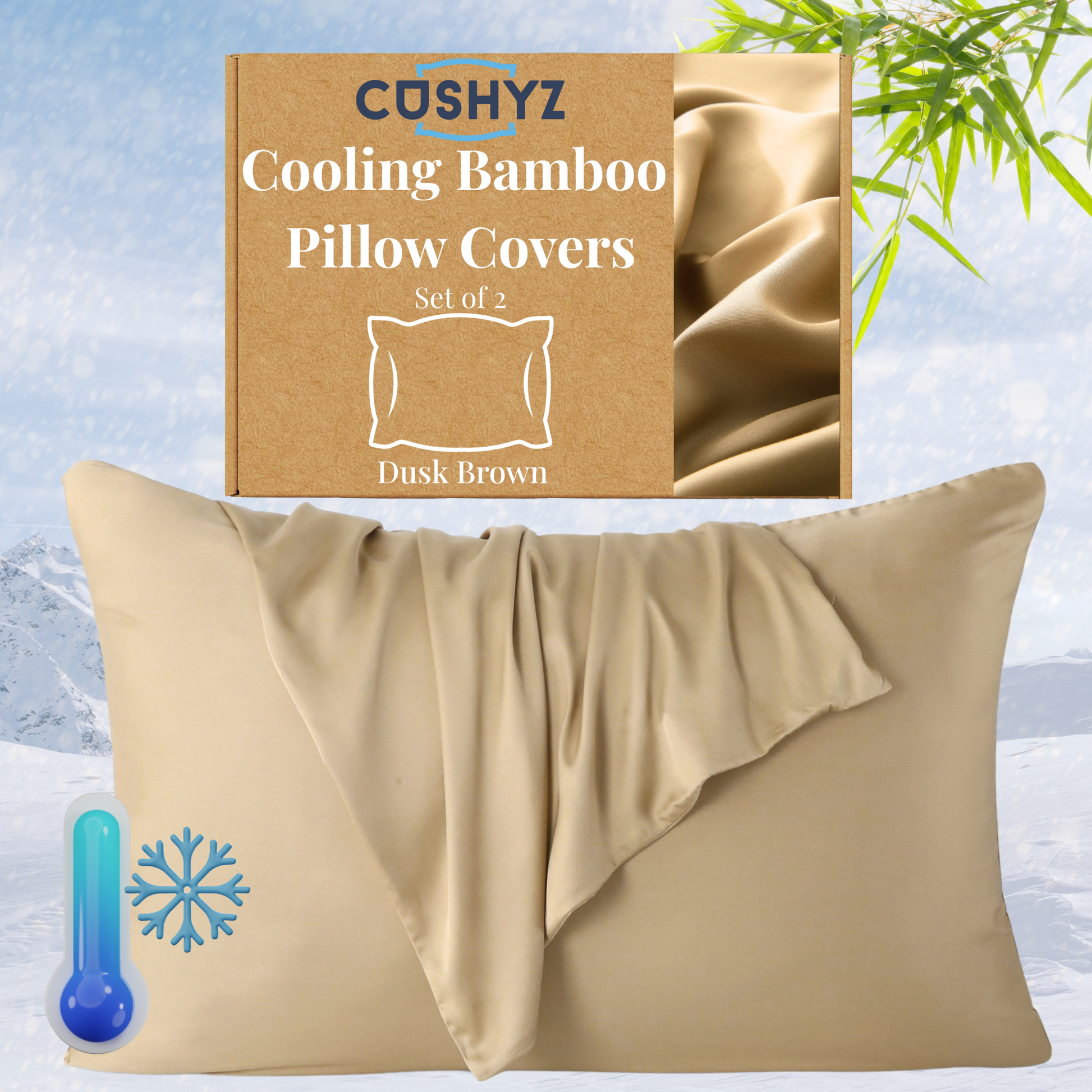 CUSHYZ

Cooling Bamboo Pillow Covers

Set of 2

Dusk Brown