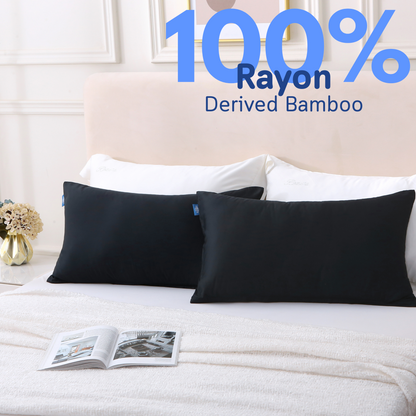 100%
Rayon
Derived Bamboo