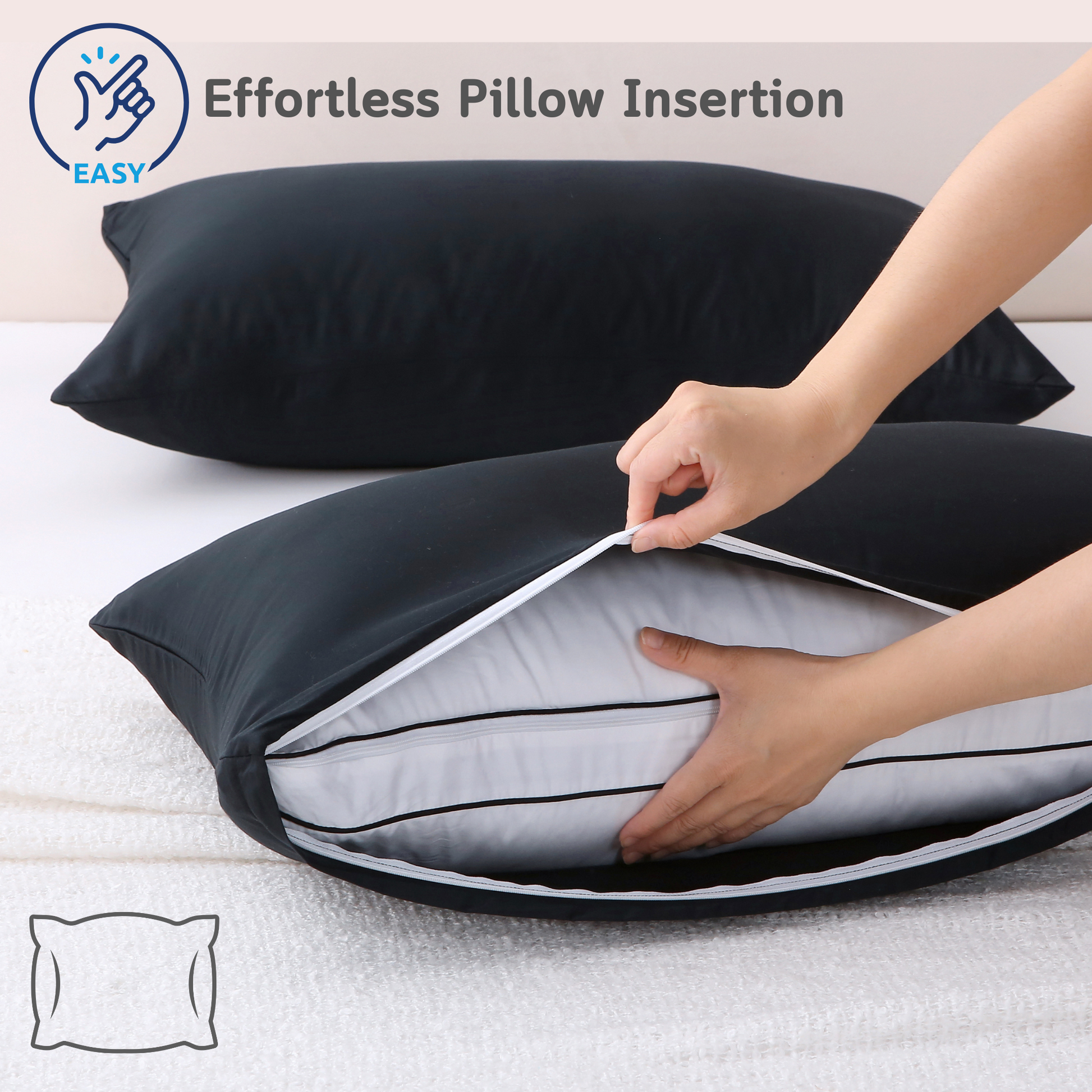 EASY

Effortless Pillow Insertion