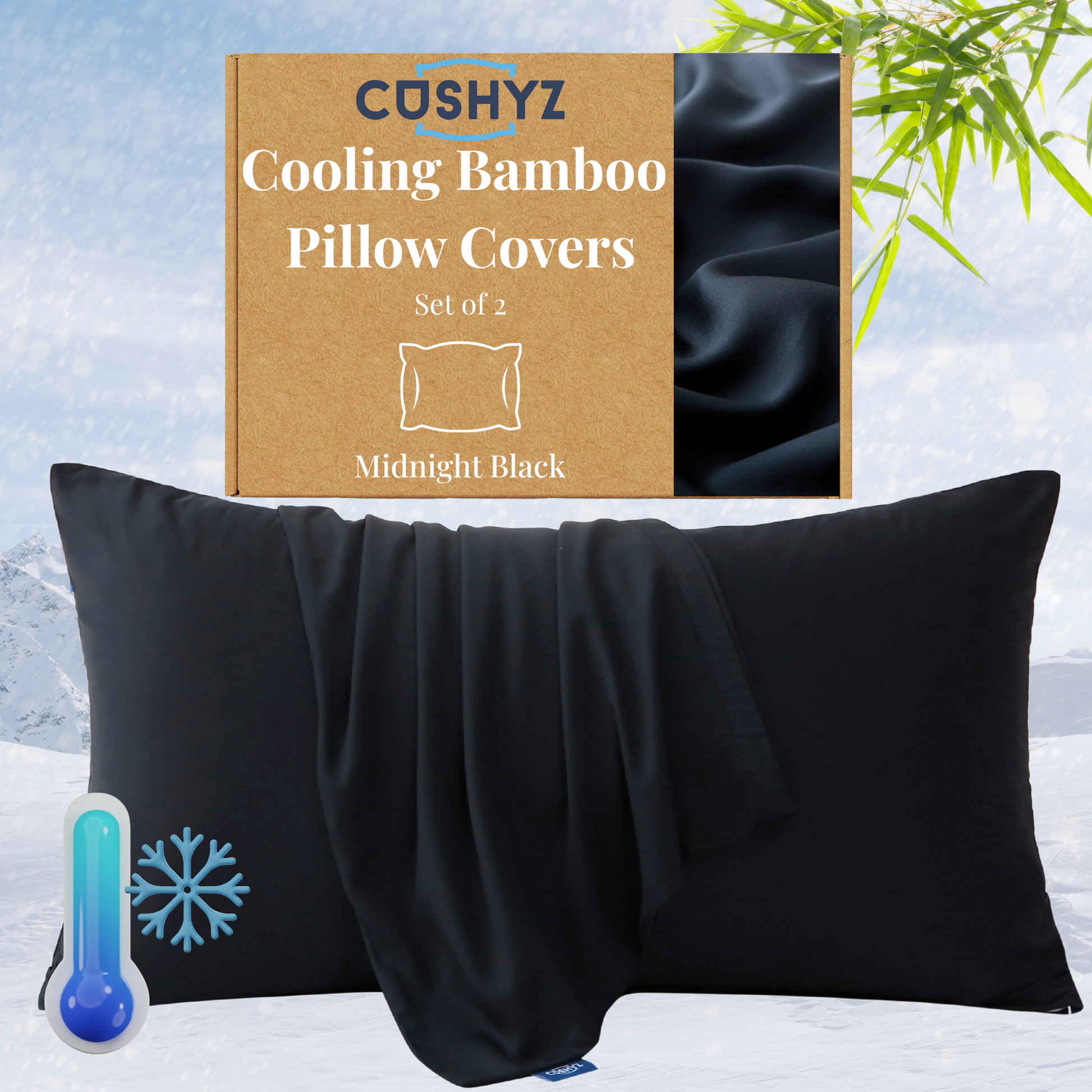 CUSHYZ

Cooling Bamboo Pillow Covers

Set of 2

Midnight Black

CUSHYZ