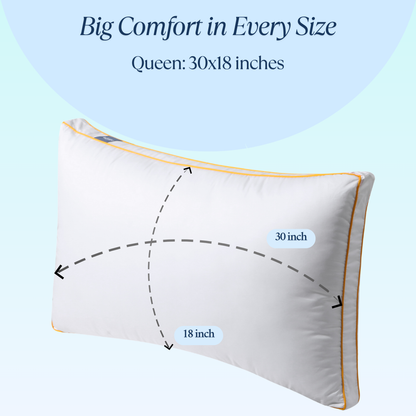 Big Comfort in Every Size

Queen: 30x18 inches

30 inch

18 inch