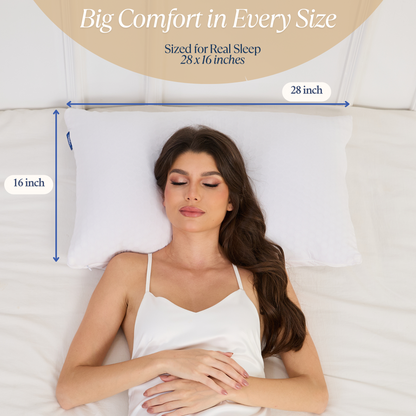 Big Comfort in Every Size

Sized for Real Sleep
28 x 16 inches

28 inch

16 inch