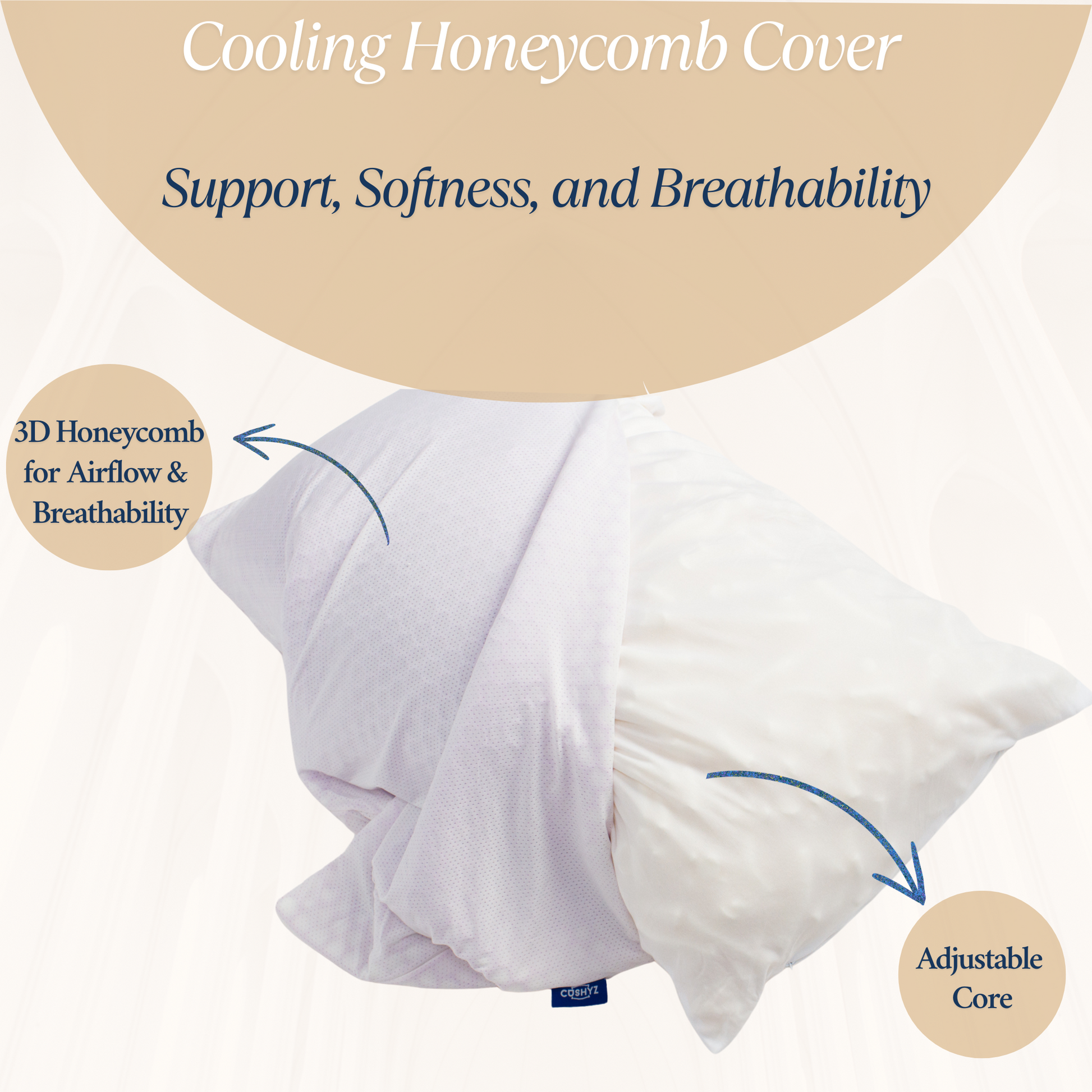 Cooling Honeycomb Cover

Support, Softness, and Breathability

3D Honeycomb for Airflow & Breathability

CUSHYZ

Adjustable Core