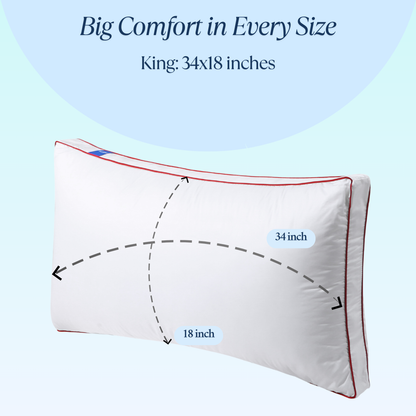 Big Comfort in Every Size

King: 34x18 inches

34 inch

18 inch