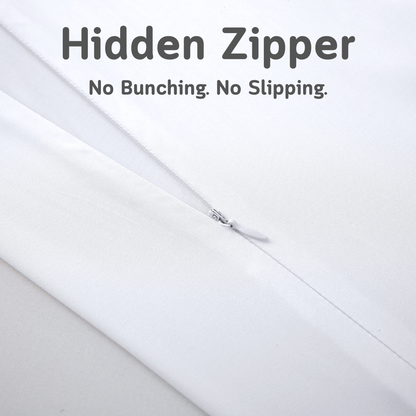 Hidden Zipper

No Bunching. No Slipping.