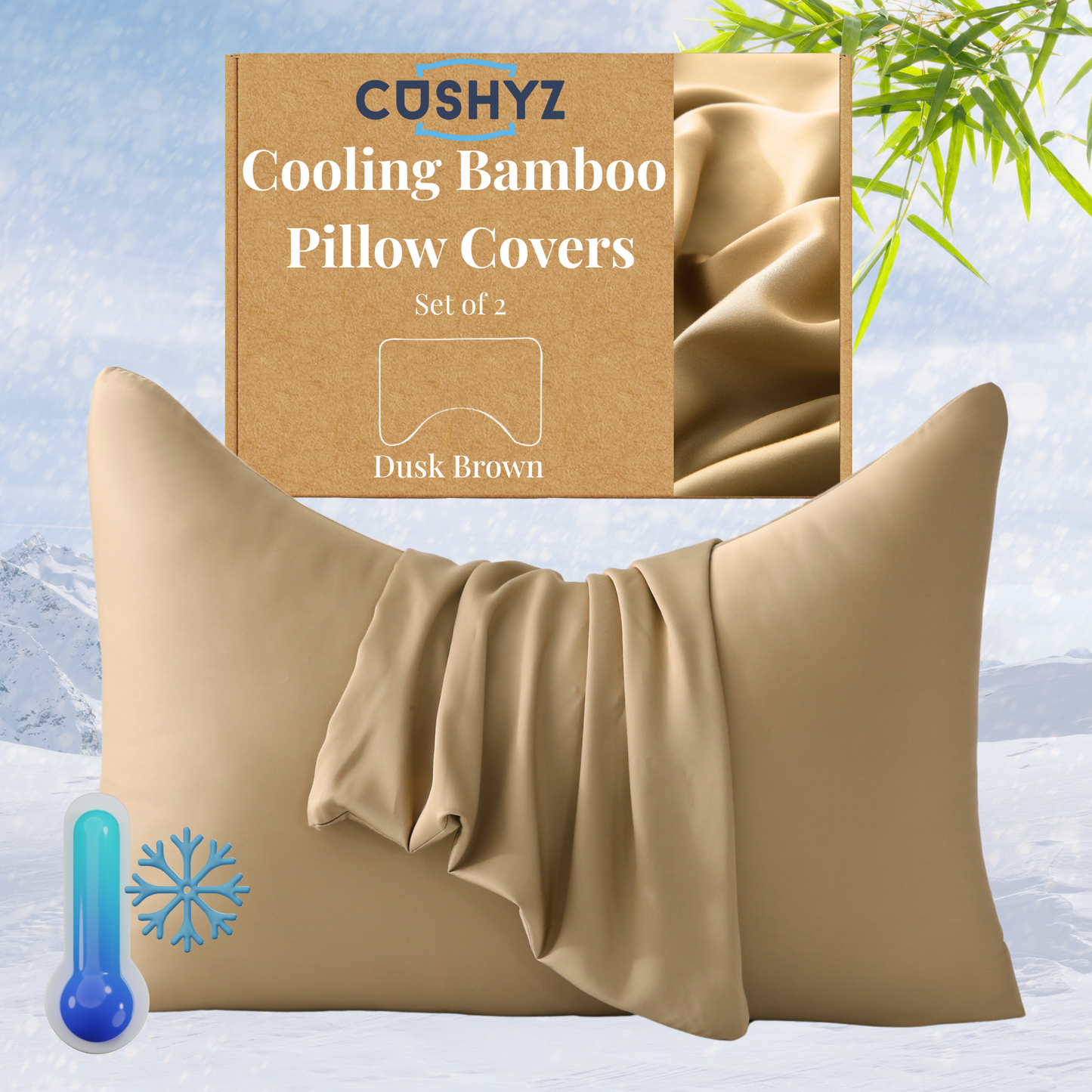 CUSHYZ

Cooling Bamboo Pillow Covers

Set of 2

Dusk Brown