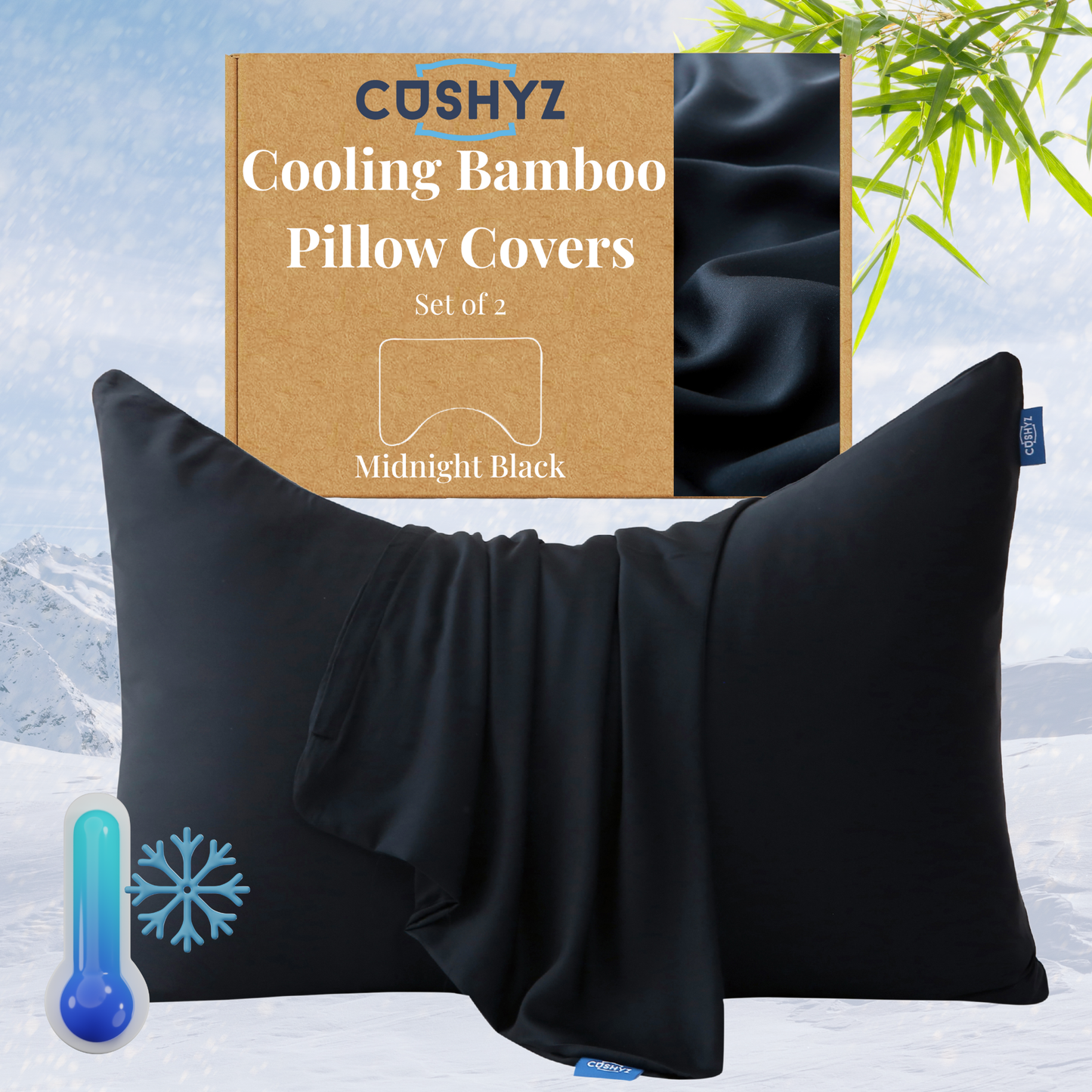 CUSHYZ
Cooling Bamboo Pillow Covers
Set of 2
Midnight Black

CUSHYZ

CUSHYZ