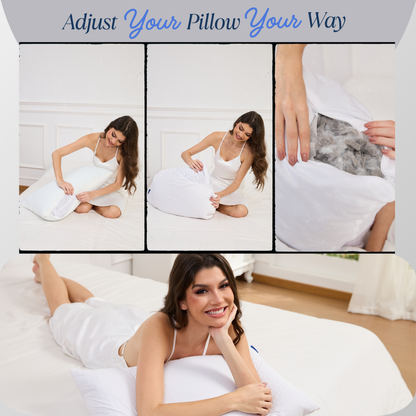 Adjust Your Pillow Your Way