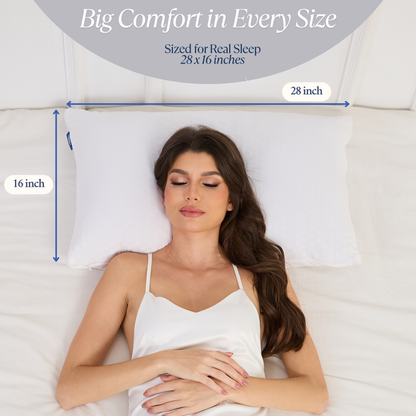 Big Comfort in Every Size

Sized for Real Sleep
28 x 16 inches

28 inch

16 inch