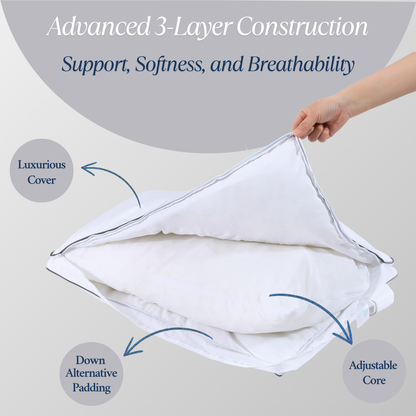 Advanced 3-Layer Construction

Support, Softness, and Breathability

Luxurious Cover

Down Alternative Padding

Adjustable Core