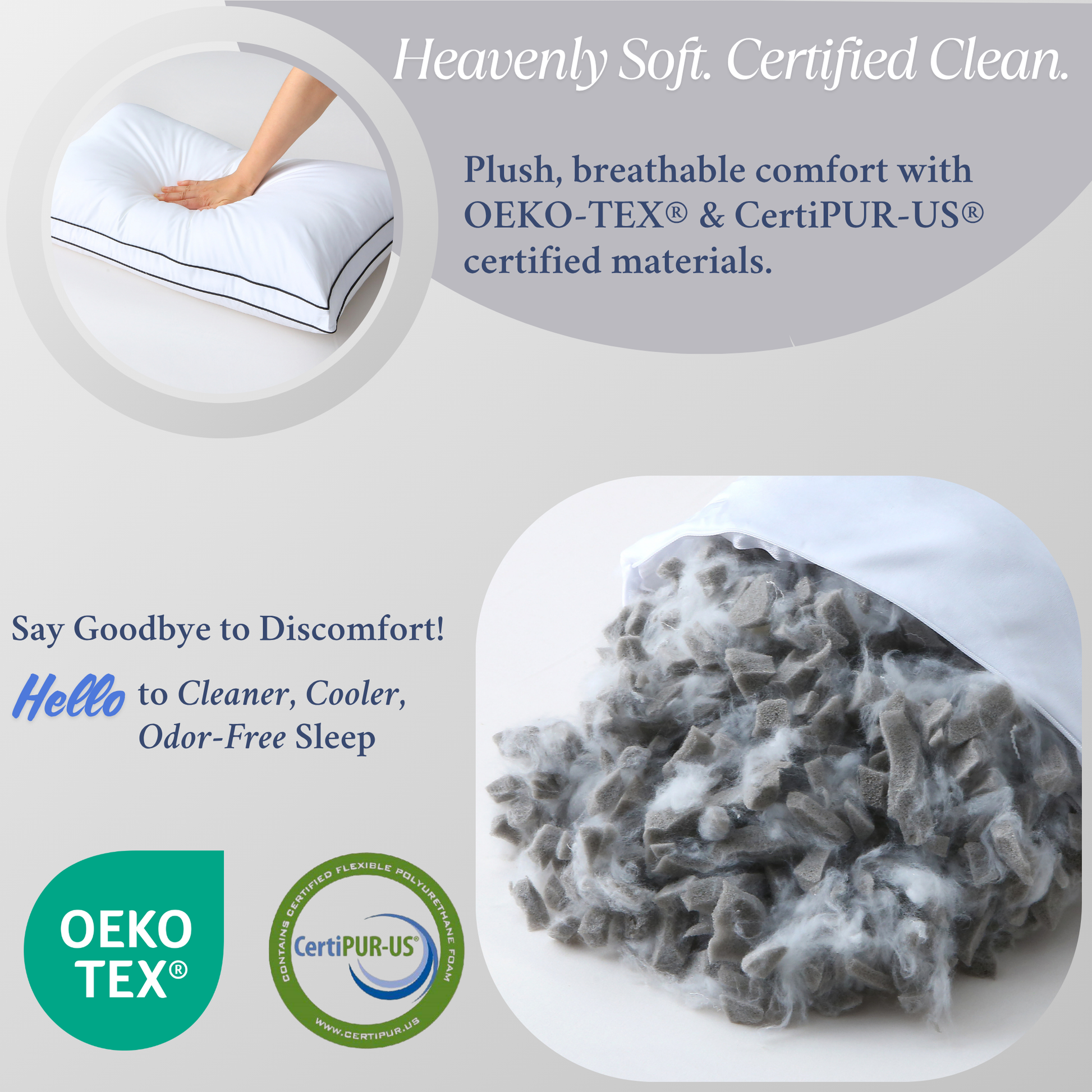 Heavenly Soft. Certified Clean.

Plush, breathable comfort with OEKO-TEX® & CertiPUR-US® certified materials.

Say Goodbye to Discomfort!

Hello to Cleaner, Cooler, Odor-Free Sleep

OEKO TEX®

CONTAINS CERTIFIED FLEXIBLE POLYURETHANE FOAM
CertiPUR-US®
WWW.CERTIPUR.US