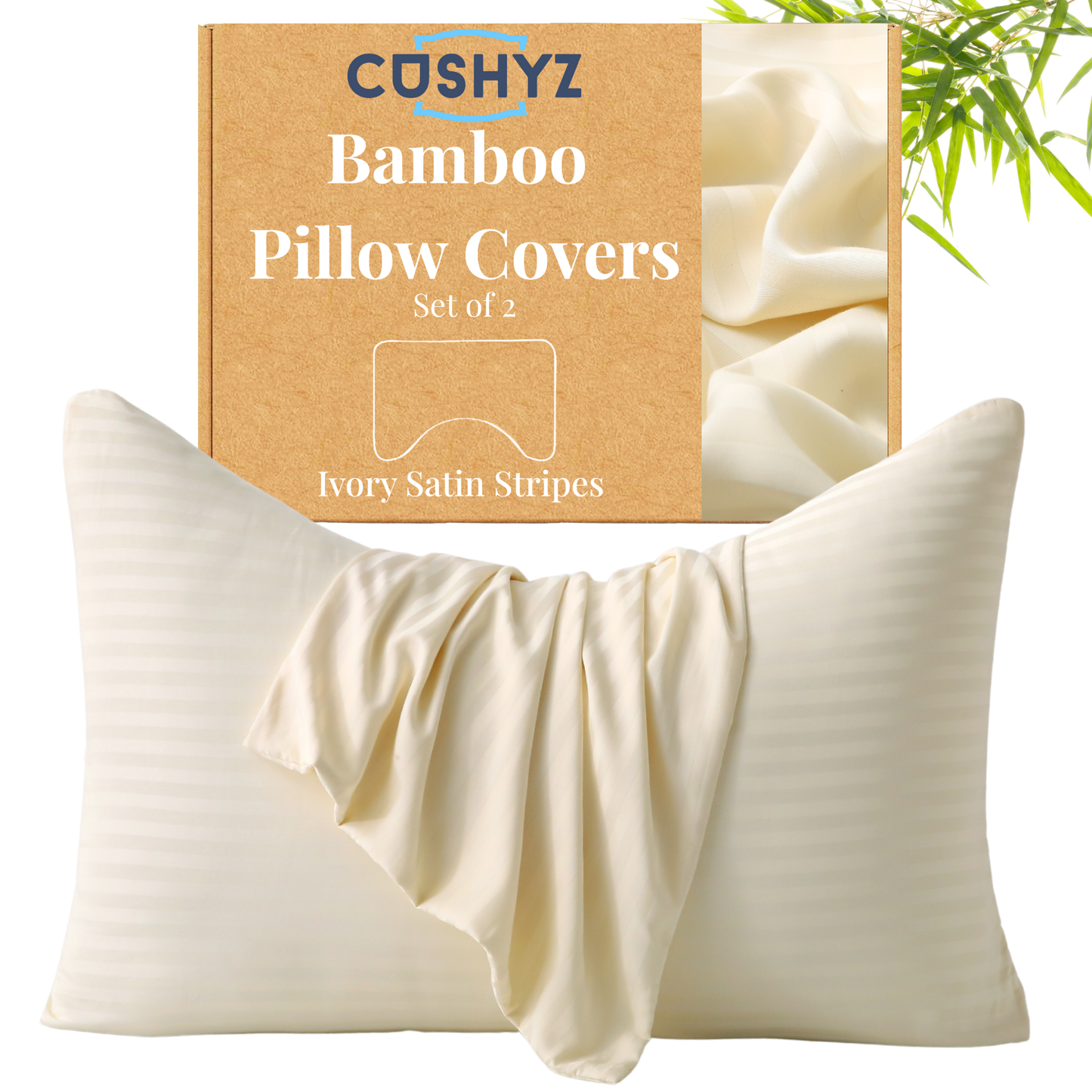 CUSHYZ

Bamboo Pillow Covers

Set of 2

Ivory Satin Stripes