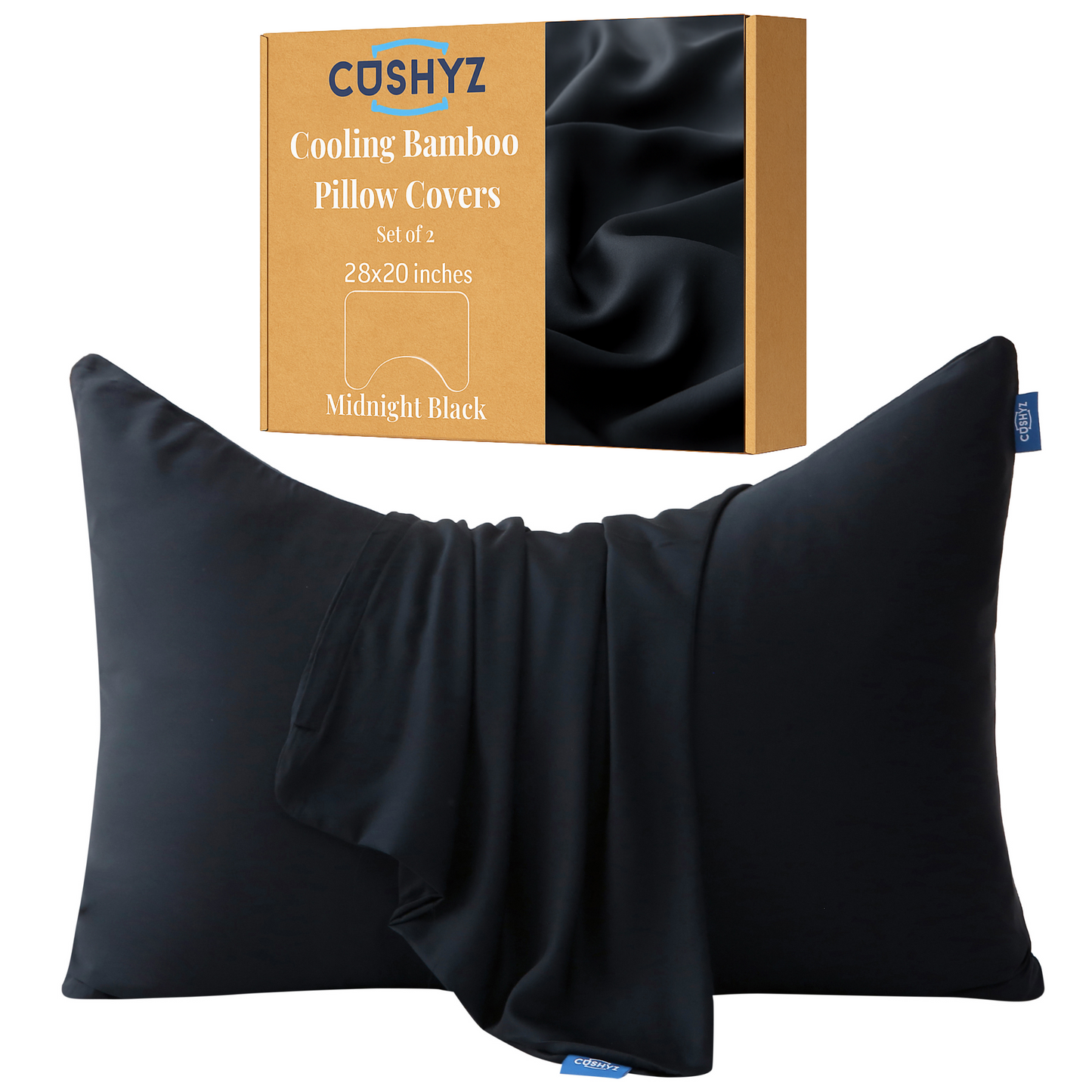 CUSHYZ

Cooling Bamboo Pillow Covers

Set of 2

28x20 inches

Midnight Black

CUSHYZ

CUSHYZ