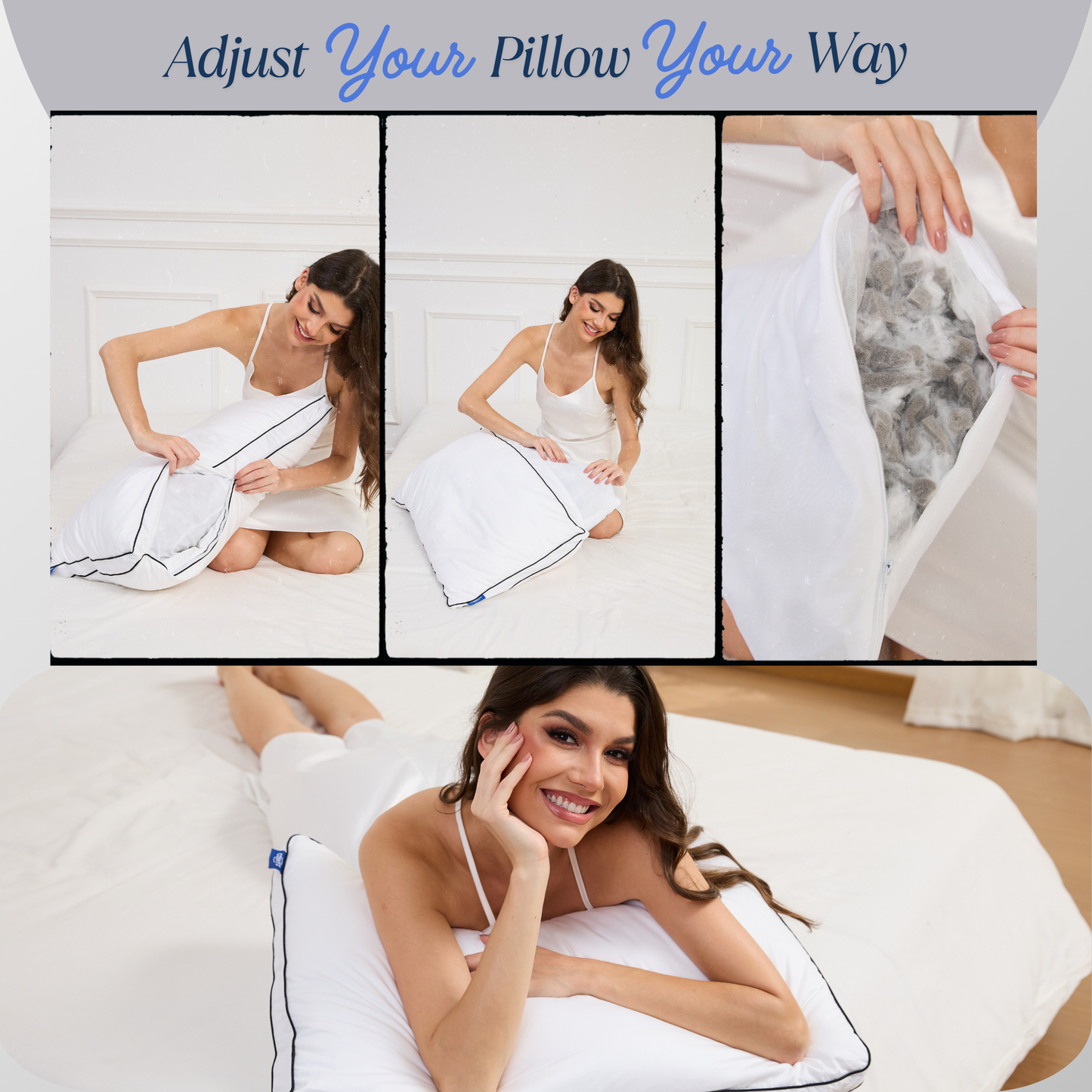 Adjust Your Pillow Your Way